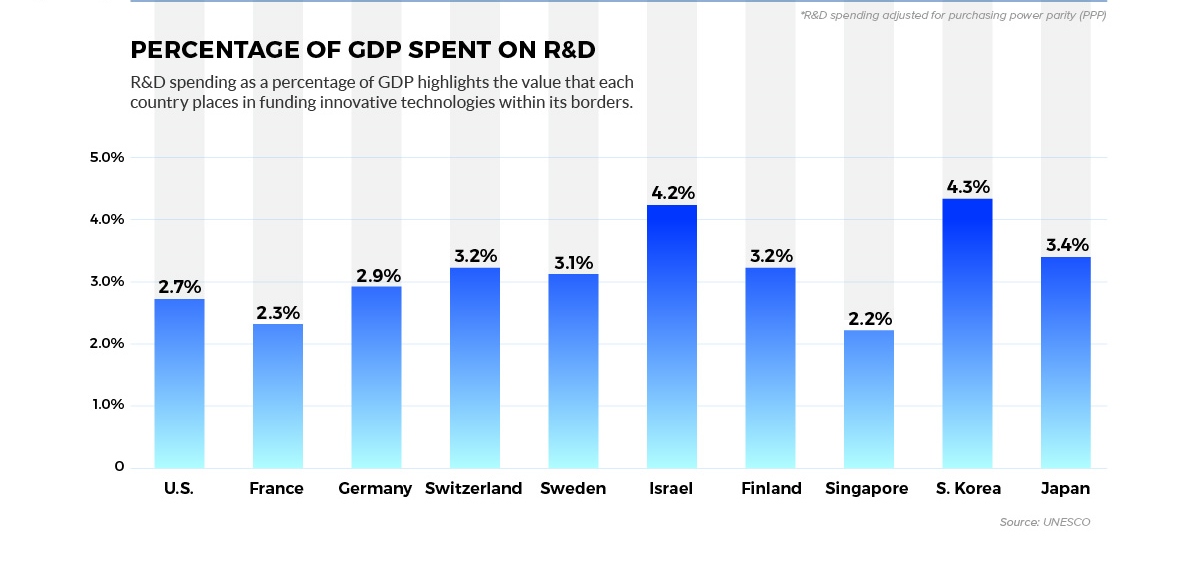 *R&D spending adjusted for purchasing power parity (PPP)

PERCENTAGE OF GDP SPENT ON R&D

R&D spending as a percentage of GDP highlights the value that each country places in funding innovative technologies within its borders.

5.0%
4.0%
3.0%
2.0%
1.0%
0

2.7%
2.3%
2.9%
3.2%
3.1%
4.2%
3.2%
2.2%
4.3%
3.4%

U.S.
France
Germany
Switzerland
Sweden
Israel
Finland
Singapore
S. Korea
Japan

Source: UNESCO