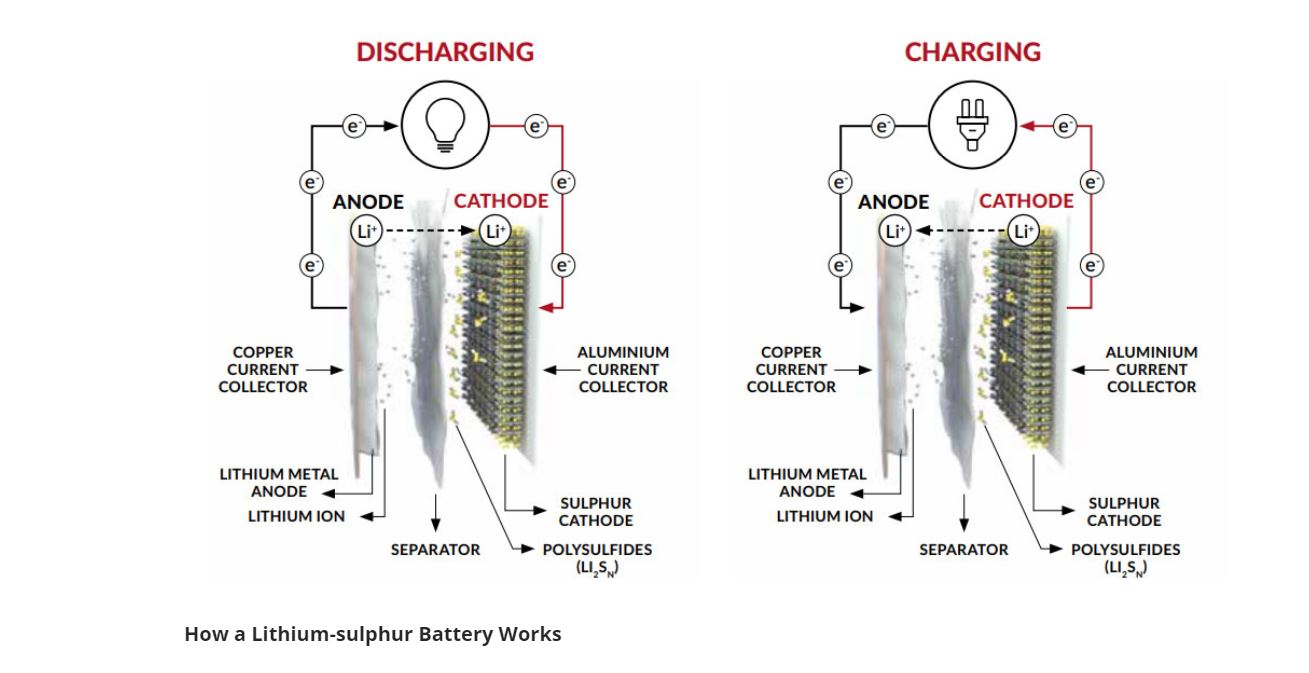 DISCHARGING

$e^-$ $e^-$ $e^-$ $e^-$ $e^-$ $e^-$

ANODE CATHODE

$Li^+$ $Li^+$

COPPER CURRENT COLLECTOR

ALUMINIUM CURRENT COLLECTOR

LITHIUM METAL ANODE

LITHIUM ION

SEPARATOR

SULPHUR CATHODE

POLYSULFIDES ($LI_2S_N$)

CHARGING

$e^-$ $e^-$ $e^-$ $e^-$ $e^-$ $e^-$

ANODE CATHODE

$Li^+$ $Li^+$

COPPER CURRENT COLLECTOR

ALUMINIUM CURRENT COLLECTOR

LITHIUM METAL ANODE

LITHIUM ION

SEPARATOR

SULPHUR CATHODE

POLYSULFIDES ($LI_2S_N$)

How a Lithium-sulphur Battery Works